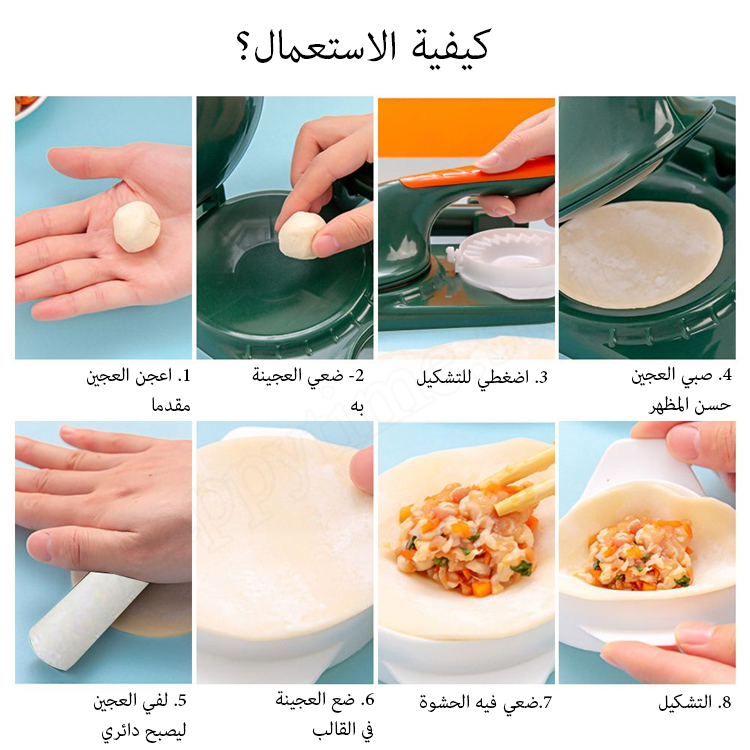 كيفية الاستعمال؟

1. اعجن العجين مقدما

2- ضعي العجينة به

3. اضغطي للتشكيل

4. صبي العجين حسن المظهر

5. لفي العجين ليصبح دائري

6. ضع العجينة في القالب

7.ضعي فيه الحشوة

8. التشكيل